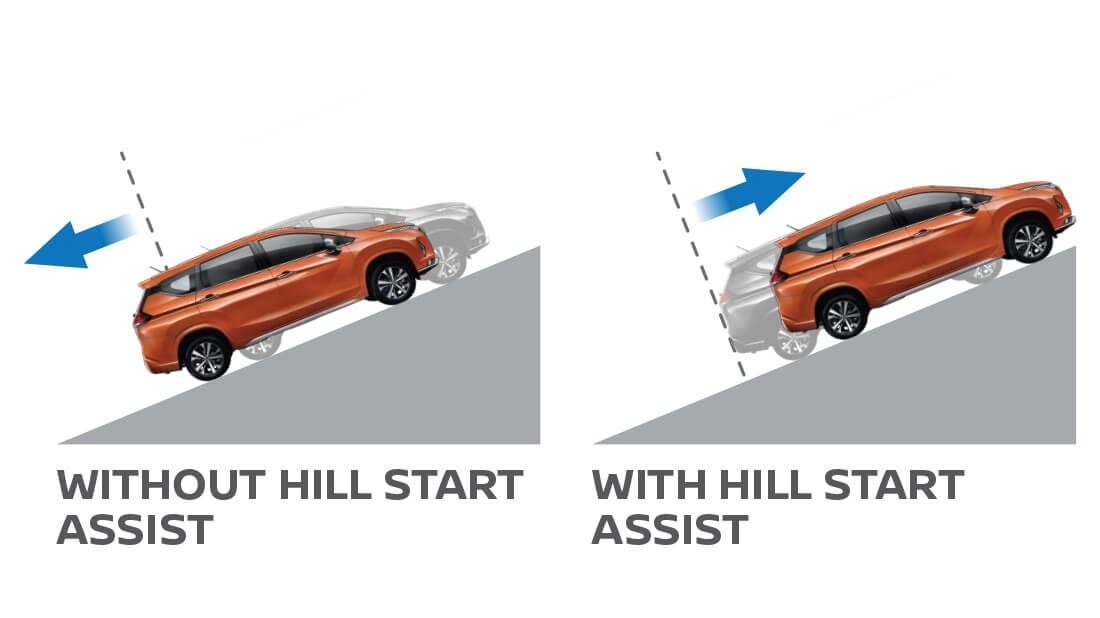 WITHOUT HILL START ASSIST

WITH HILL START ASSIST